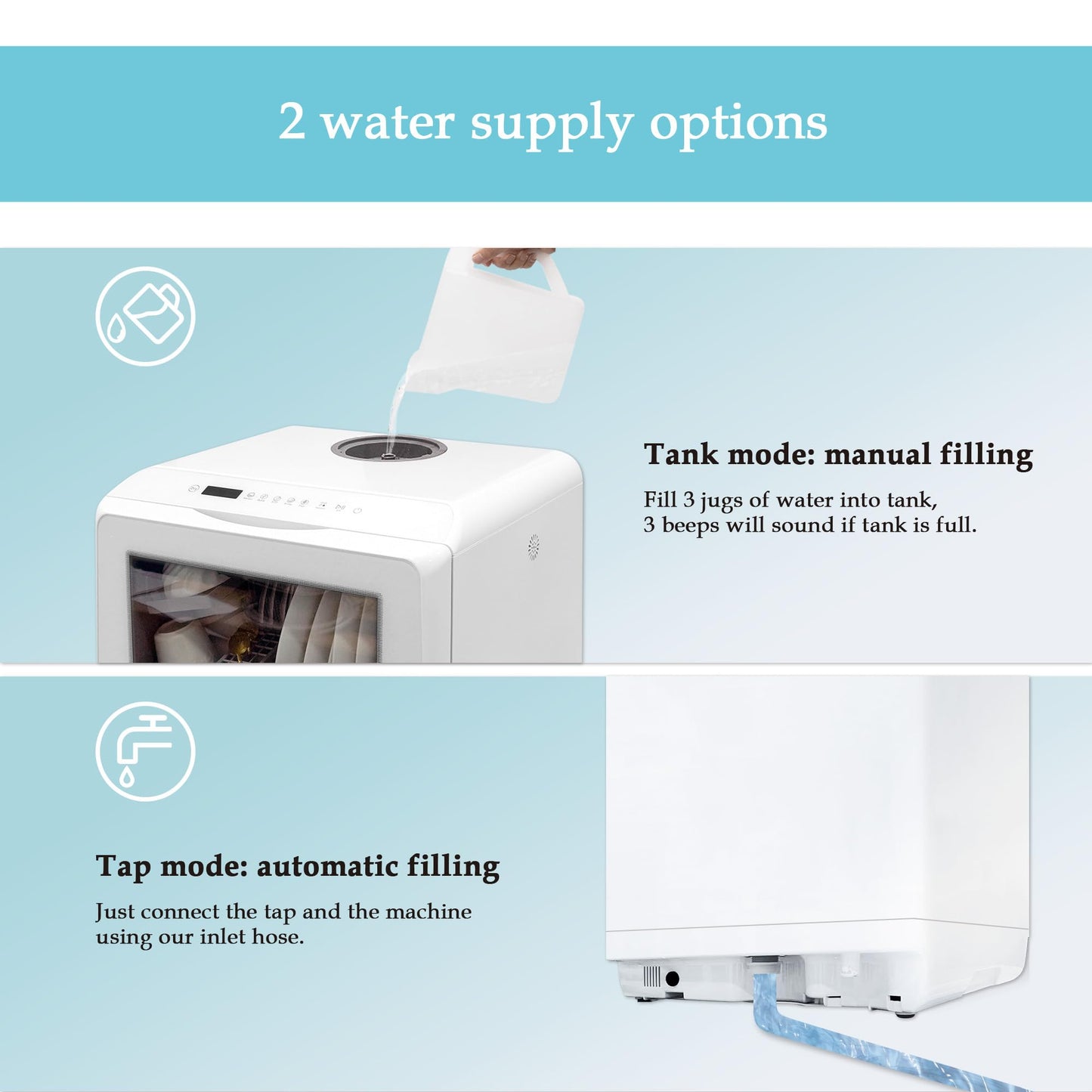 2 water supply options

Tank mode: manual filling

Fill 3 jugs of water into tank,
3 beeps will sound if tank is full.

Tap mode: automatic filling

Just connect the tap and the machine using our inlet hose.